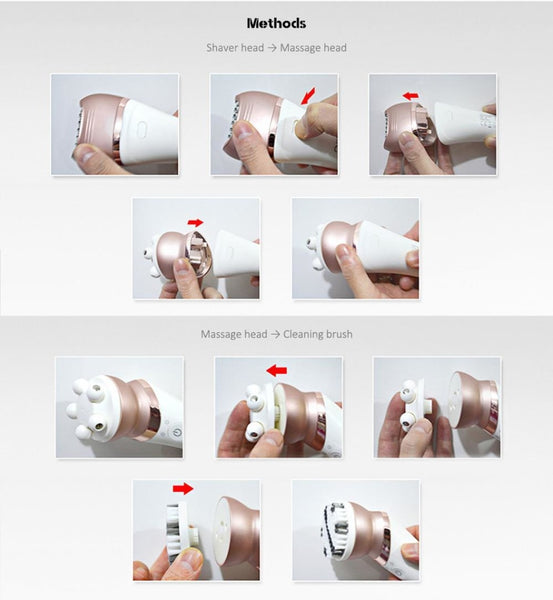 Methods

Shaver head → Massage head

Massage head → Cleaning brush